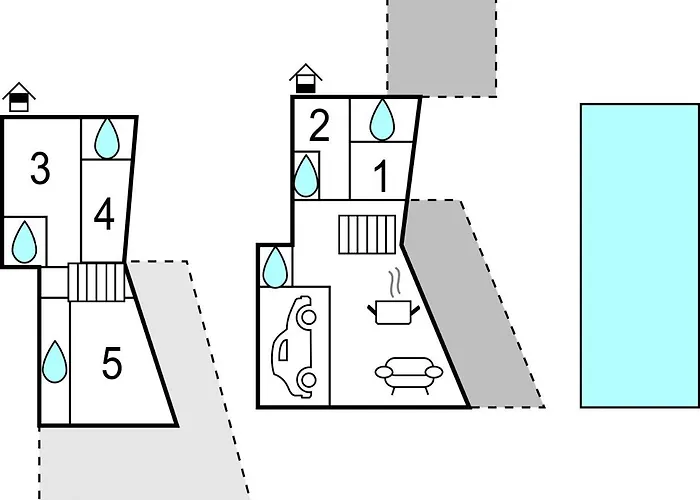 3
4
5
2
1