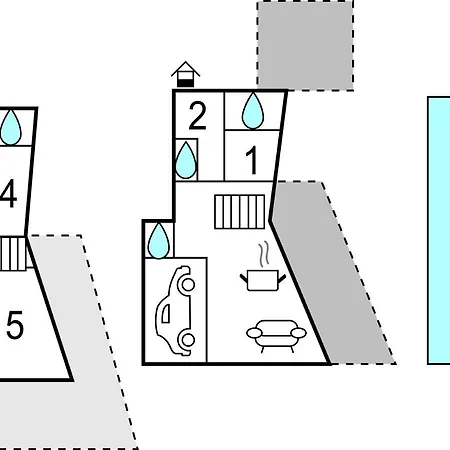 4

5

2

1